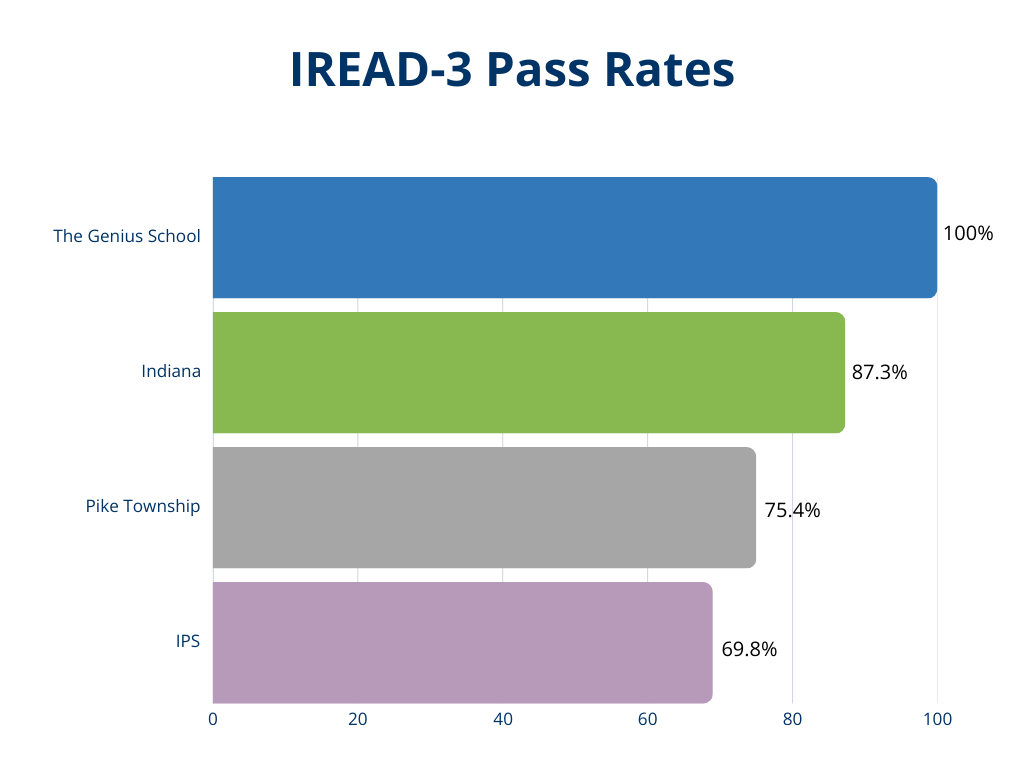 IREAD-3 Pass Rates

The Genius School
100%

Indiana
87.3%

Pike Township
75.4%

IPS
69.8%

0
20
40
60
80
100