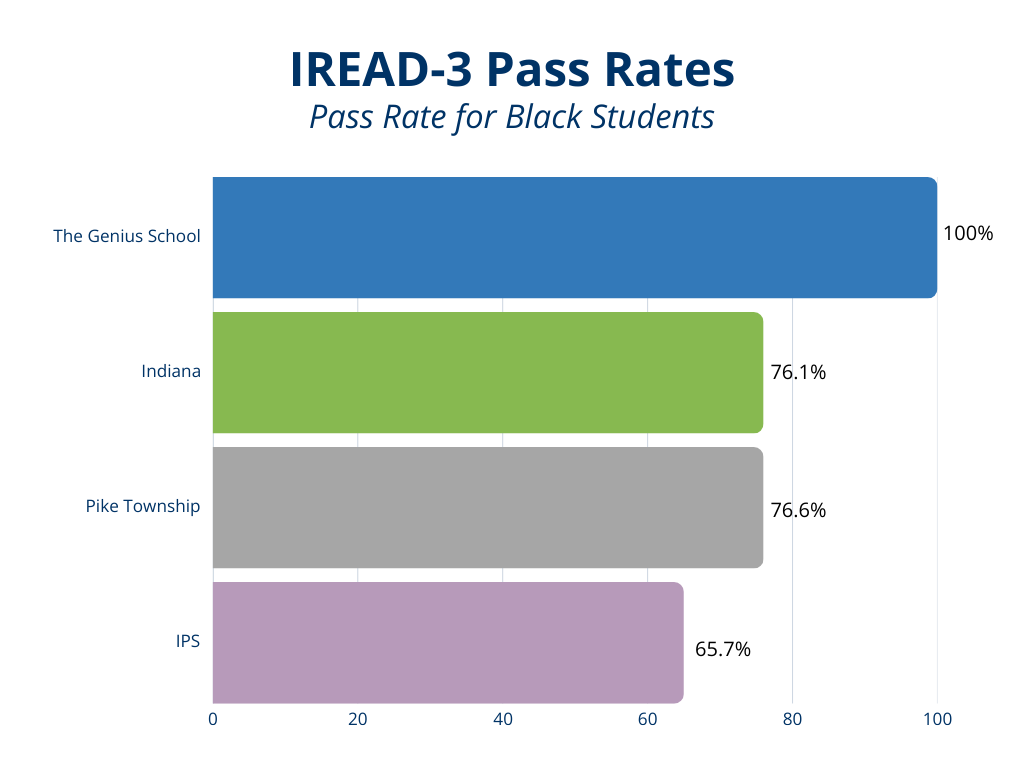 IREAD-3 Pass Rates
Pass Rate for Black Students

The Genius School
100%

Indiana
76.1%

Pike Township
76.6%

IPS
65.7%

0
20
40
60
80
100