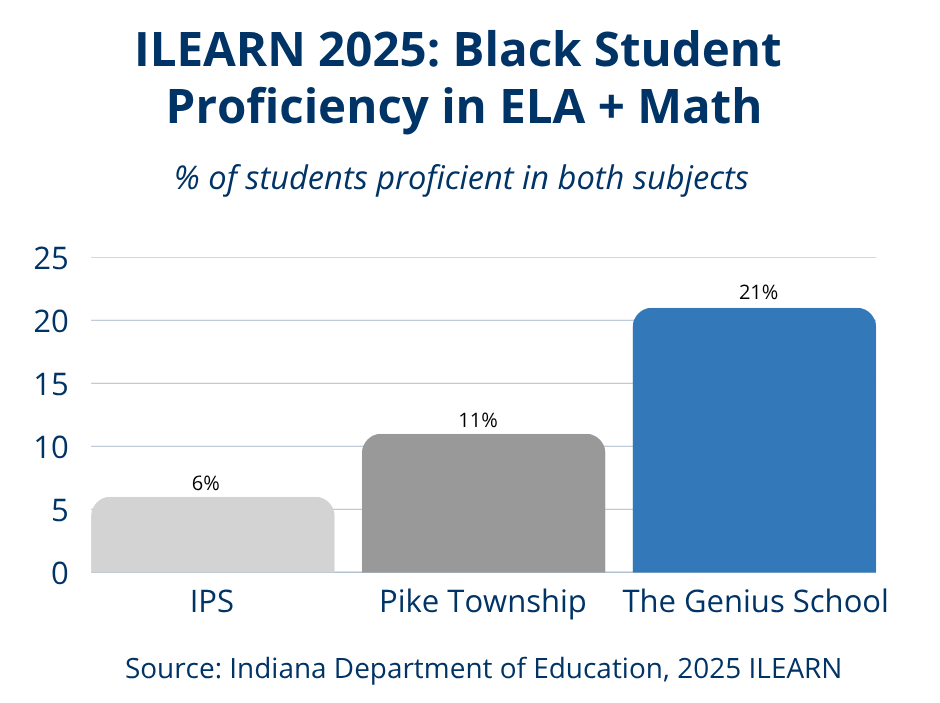 ILEARN 2025: Black Student Proficiency in ELA + Math

% of students proficient in both subjects

25
20
15
10
5
0

6%
11%
21%

IPS
Pike Township
The Genius School

Source: Indiana Department of Education, 2025 ILEARN