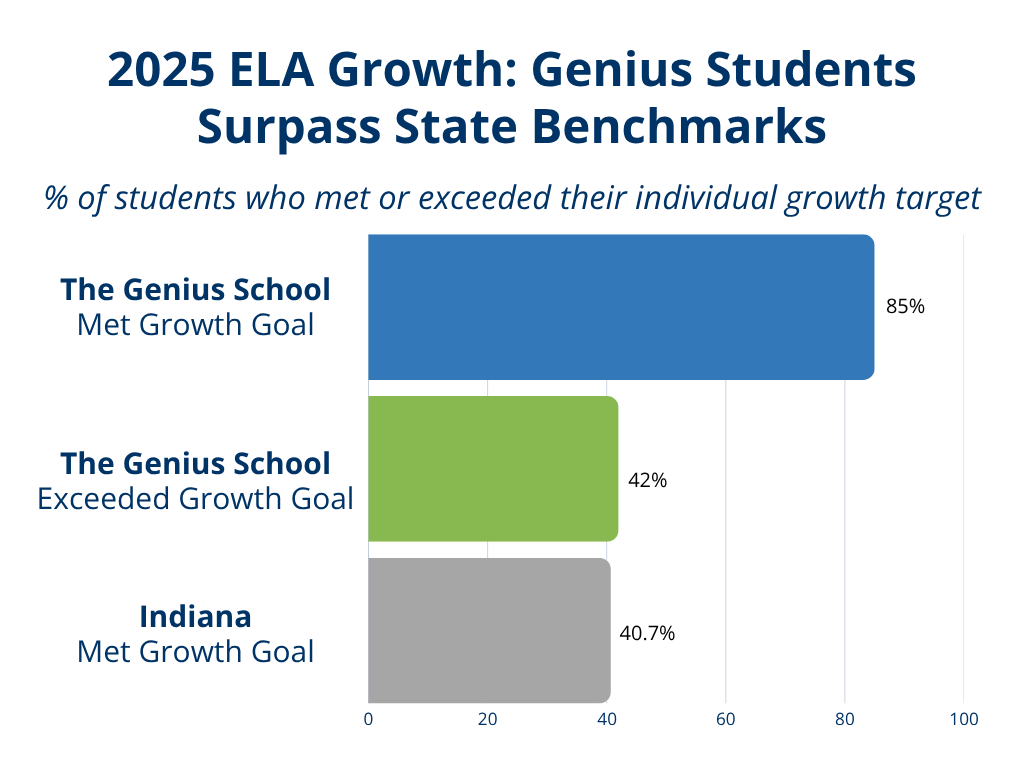 2025 ELA Growth: Genius Students Surpass State Benchmarks

% of students who met or exceeded their individual growth target

The Genius School
Met Growth Goal

85%

The Genius School
Exceeded Growth Goal

42%

Indiana
Met Growth Goal

40.7%

0 20 40 60 80 100