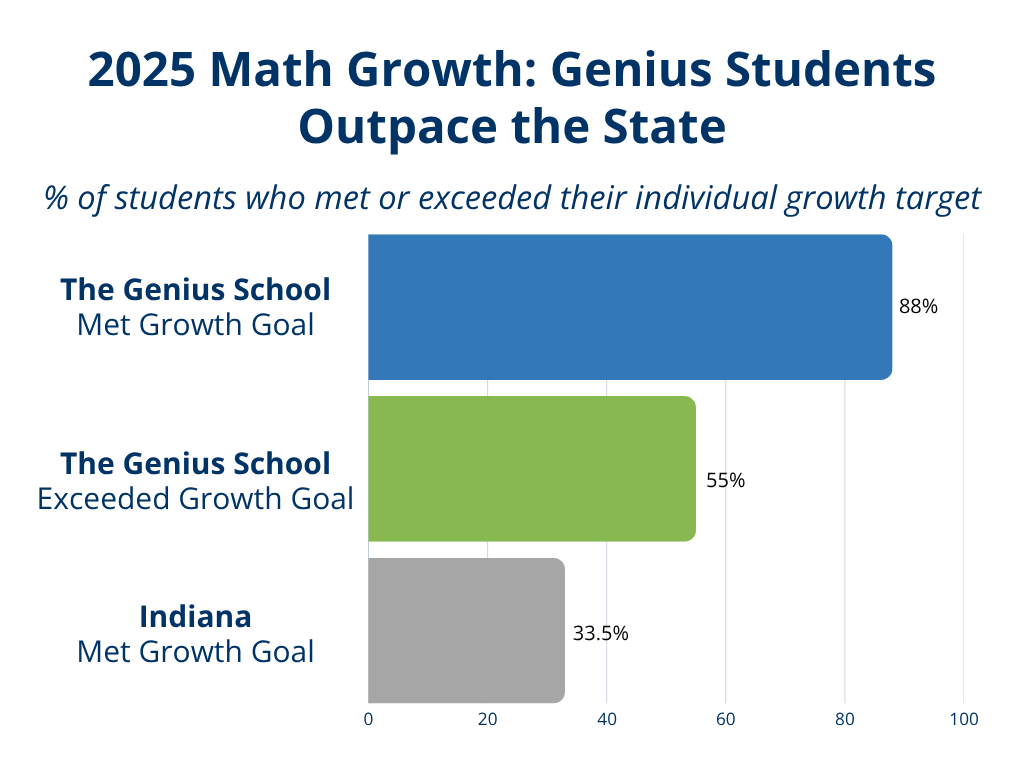 2025 Math Growth: Genius Students Outpace the State

% of students who met or exceeded their individual growth target

The Genius School
Met Growth Goal

88%

The Genius School
Exceeded Growth Goal

55%

Indiana
Met Growth Goal

33.5%

0 20 40 60 80 100